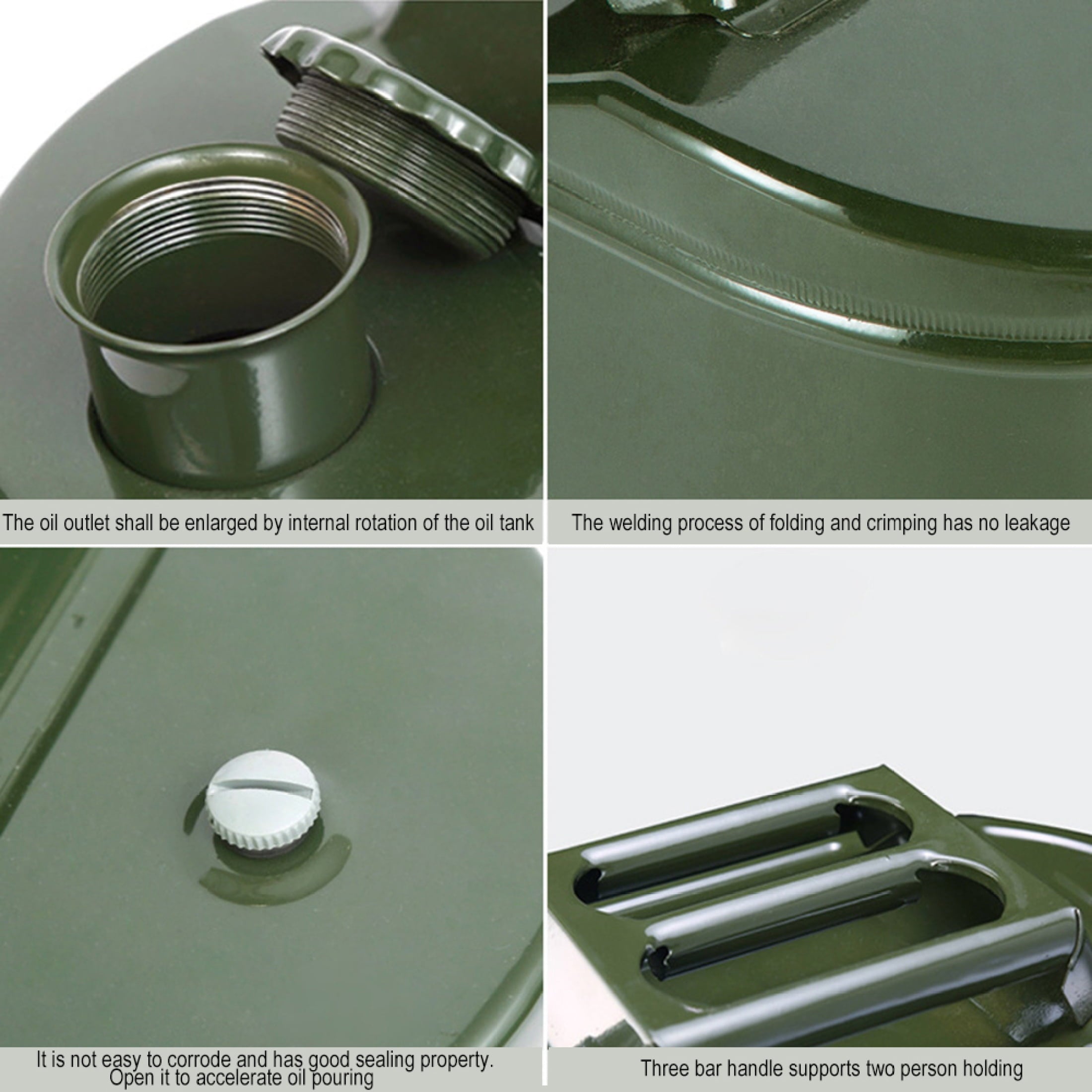 The oil outlet shall be enlarged by internal rotation of the oil tank

The welding process of folding and crimping has no leakage

It is not easy to corrode and has good sealing property. Open it to accelerate oil pouring

Three bar handle supports two person holding